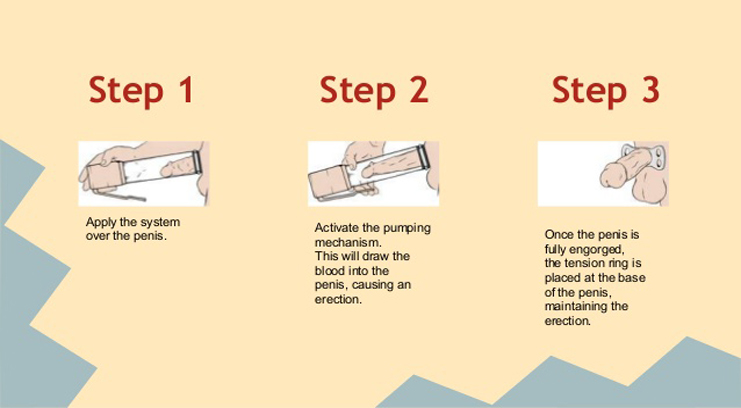 Step 1

Apply the system over the penis.

Step 2

Activate the pumping mechanism.
This will draw the blood into the penis, causing an erection.

Step 3

Once the penis is fully engorged, the tension ring is placed at the base of the penis, maintaining the erection.